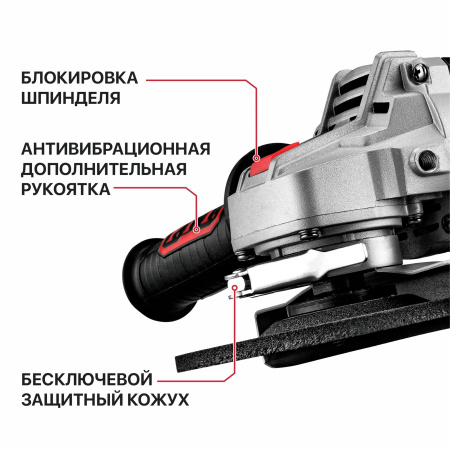 БЛОКИРОВКА ШПИНДЕЛЯ

АНТИВИБРАЦИОННАЯ ДОПОЛНИТЕЛЬНАЯ РУКОЯТКА

БЕСКЛЮЧЕВОЙ ЗАЩИТНЫЙ КОЖУХ