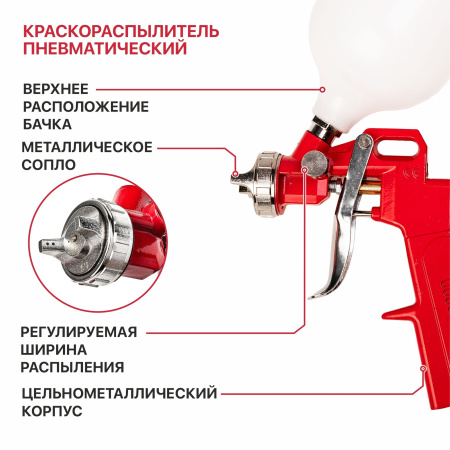 КРАСКОРАСПЫЛИТЕЛЬ ПНЕВМАТИЧЕСКИЙ

ВЕРХНЕЕ РАСПОЛОЖЕНИЕ БАЧКА

МЕТАЛЛИЧЕСКОЕ СОПЛО

РЕГУЛИРУЕМАЯ ШИРИНА РАСПЫЛЕНИЯ

ЦЕЛЬНОМЕТАЛЛИЧЕСКИЙ КОРПУС