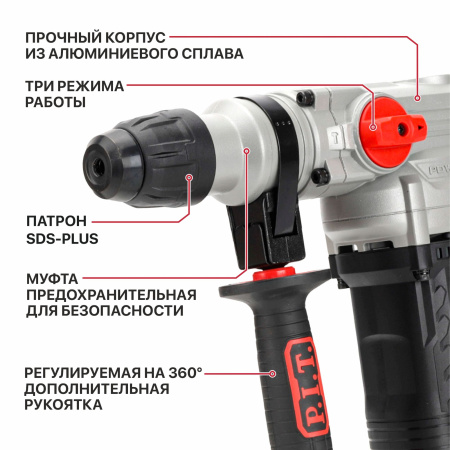 ПРОЧНЫЙ КОРПУС ИЗ АЛЮМИНИЕВОГО СПЛАВА

ТРИ РЕЖИМА РАБОТЫ

ПАТРОН SDS-PLUS

МУФТА ПРЕДОХРАНИТЕЛЬНАЯ ДЛЯ БЕЗОПАСНОСТИ

РЕГУЛИРУЕМАЯ НА 360° ДОПОЛНИТЕЛЬНАЯ РУКОЯТКА

P.I.T.