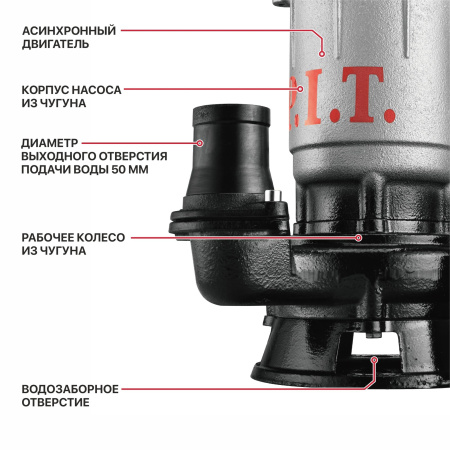 АСИНХРОННЫЙ ДВИГАТЕЛЬ

КОРПУС НАСОСА ИЗ ЧУГУНА

ДИАМЕТР ВЫХОДНОГО ОТВЕРСТИЯ ПОДАЧИ ВОДЫ 50 ММ

РАБОЧЕЕ КОЛЕСО ИЗ ЧУГУНА

ВОДОЗАБОРНОЕ ОТВЕРСТИЕ

P.I.T.