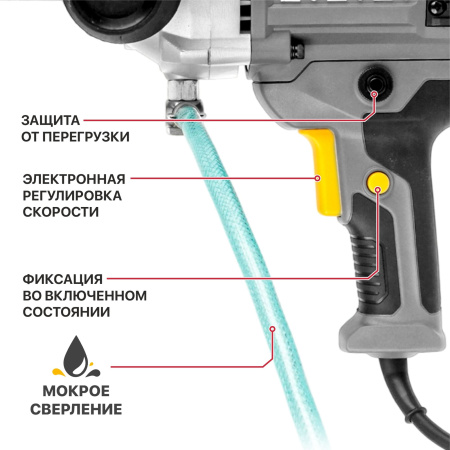 ЗАЩИТА ОТ ПЕРЕГРУЗКИ

ЭЛЕКТРОННАЯ РЕГУЛИРОВКА СКОРОСТИ

ФИКСАЦИЯ ВО ВКЛЮЧЕННОМ СОСТОЯНИИ

МОКРОЕ СВЕРЛЕНИЕ