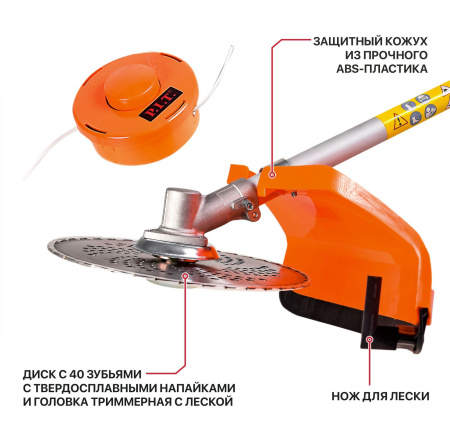 ЗАЩИТНЫЙ КОЖУХ
ИЗ ПРОЧНОГО
ABS-ПЛАСТИКА

P.I.T.

ДИСК С 40 ЗУБЬЯМИ
С ТВЕРДОСПЛАВНЫМИ НАПАЙКАМИ
И ГОЛОВКА ТРИММЕРНАЯ С ЛЕСКОЙ

НОЖ ДЛЯ ЛЕСКИ