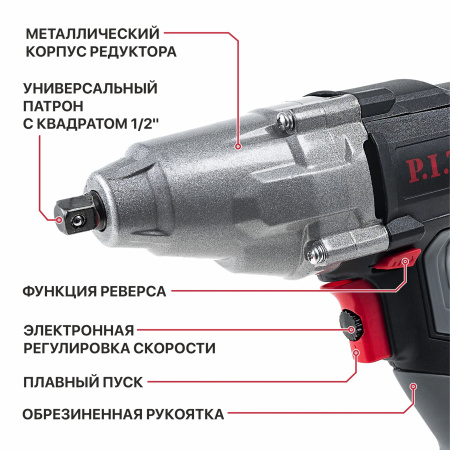 МЕТАЛЛИЧЕСКИЙ КОРПУС РЕДУКТОРА

УНИВЕРСАЛЬНЫЙ ПАТРОН С КВАДРАТОМ 1/2"

P.I.

ФУНКЦИЯ РЕВЕРСА

ЭЛЕКТРОННАЯ РЕГУЛИРОВКА СКОРОСТИ

ПЛАВНЫЙ ПУСК

ОБРЕЗИНЕННАЯ РУКОЯТКА