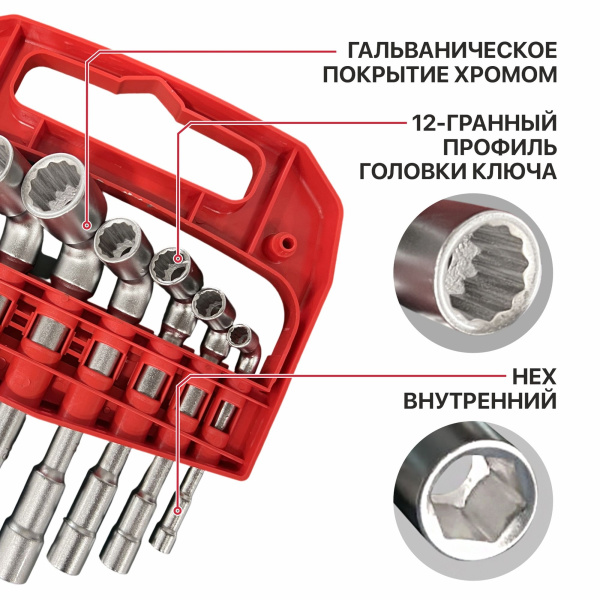 ГАЛЬВАНИЧЕСКОЕ ПОКРЫТИЕ ХРОМОМ

12-ГРАННЫЙ ПРОФИЛЬ ГОЛОВКИ КЛЮЧА

HEX ВНУТРЕННИЙ