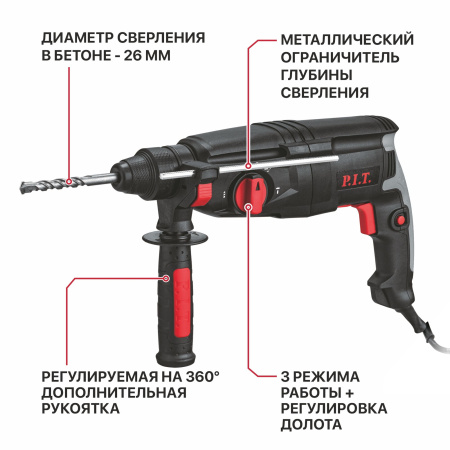 ДИАМЕТР СВЕРЛЕНИЯ В БЕТОНЕ - 26 ММ

МЕТАЛЛИЧЕСКИЙ ОГРАНИЧИТЕЛЬ ГЛУБИНЫ СВЕРЛЕНИЯ

P.I.T.

P.I.T.

РЕГУЛИРУЕМАЯ НА 360° ДОПОЛНИТЕЛЬНАЯ РУКОЯТКА

3 РЕЖИМА РАБОТЫ + РЕГУЛИРОВКА ДОЛОТА