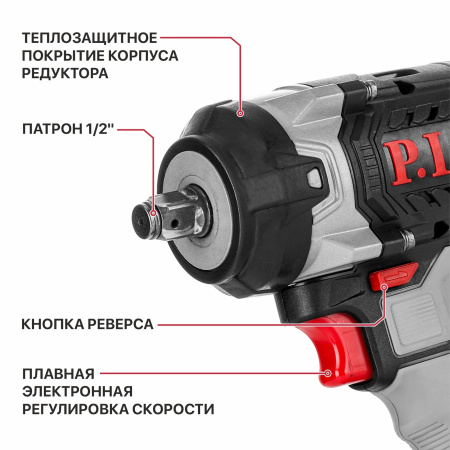 ТЕПЛОЗАЩИТНОЕ ПОКРЫТИЕ КОРПУСА РЕДУКТОРА

ПАТРОН 1/2"

P.I

КНОПКА РЕВЕРСА

ПЛАВНАЯ ЭЛЕКТРОННАЯ РЕГУЛИРОВКА СКОРОСТИ