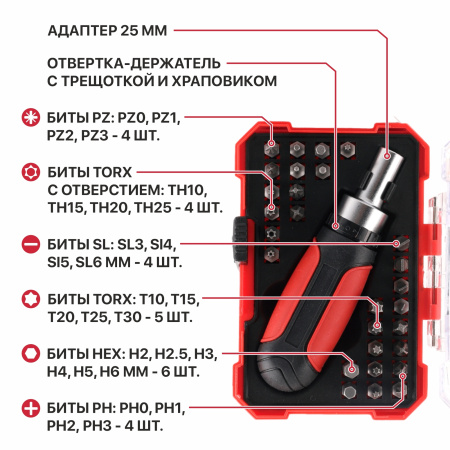 АДАПТЕР 25 ММ

ОТВЕРТКА-ДЕРЖАТЕЛЬ С ТРЕЩОТКОЙ И ХРАПОВИКОМ

БИТЫ PZ: PZ0, PZ1, PZ2, PZ3 - 4 ШТ.

БИТЫ TORX С ОТВЕРСТИЕМ: TH10, TH15, TH20, TH25 - 4 ШТ.

БИТЫ SL: SL3, SI4, SI5, SL6 ММ - 4 ШТ.

БИТЫ TORX: T10, T15, T20, T25, T30 - 5 ШТ.

БИТЫ HEX: H2, H2.5, H3, H4, H5, H6 ММ - 6 ШТ.

БИТЫ PH: PH0, PH1, PH2, PH3 - 4 ШТ.