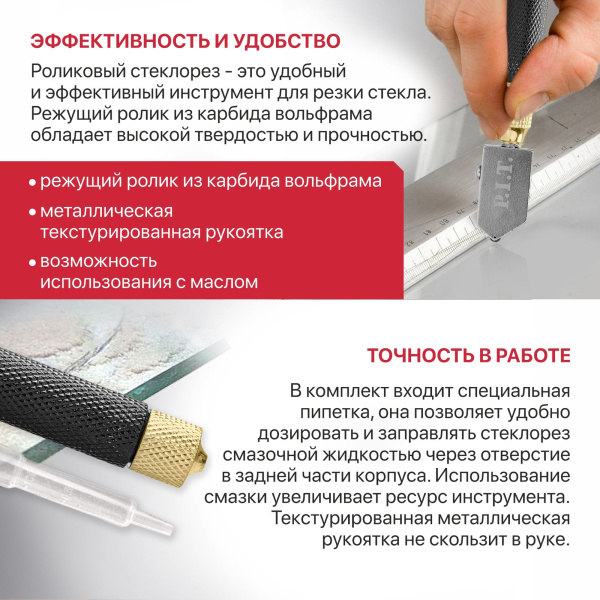 ЭФФЕКТИВНОСТЬ И УДОБСТВО

Роликовый стеклорез - это удобный и эффективный инструмент для резки стекла. Режущий ролик из карбида вольфрама обладает высокой твердостью и прочностью.

• режущий ролик из карбида вольфрама
• металлическая текстурированная рукоятка
• возможность использования с маслом

P.I.T.

ТОЧНОСТЬ В РАБОТЕ

В комплект входит специальная пипетка, она позволяет удобно дозировать и заправлять стеклорез смазочной жидкостью через отверстие в задней части корпуса. Использование смазки увеличивает ресурс инструмента. Текстурированная металлическая рукоятка не скользит в руке.