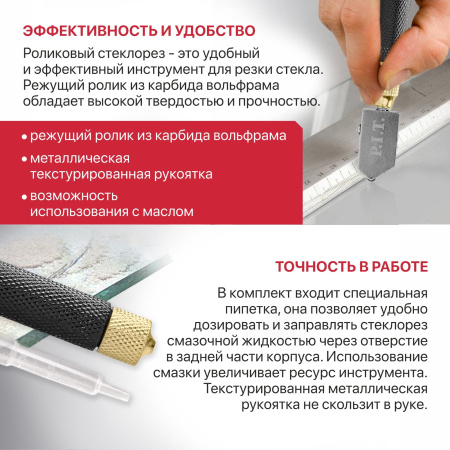 ЭФФЕКТИВНОСТЬ И УДОБСТВО

Роликовый стеклорез - это удобный и эффективный инструмент для резки стекла. Режущий ролик из карбида вольфрама обладает высокой твердостью и прочностью.

• режущий ролик из карбида вольфрама
• металлическая текстурированная рукоятка
• возможность использования с маслом

P.I.T.

ТОЧНОСТЬ В РАБОТЕ

В комплект входит специальная пипетка, она позволяет удобно дозировать и заправлять стеклорез смазочной жидкостью через отверстие в задней части корпуса. Использование смазки увеличивает ресурс инструмента. Текстурированная металлическая рукоятка не скользит в руке.