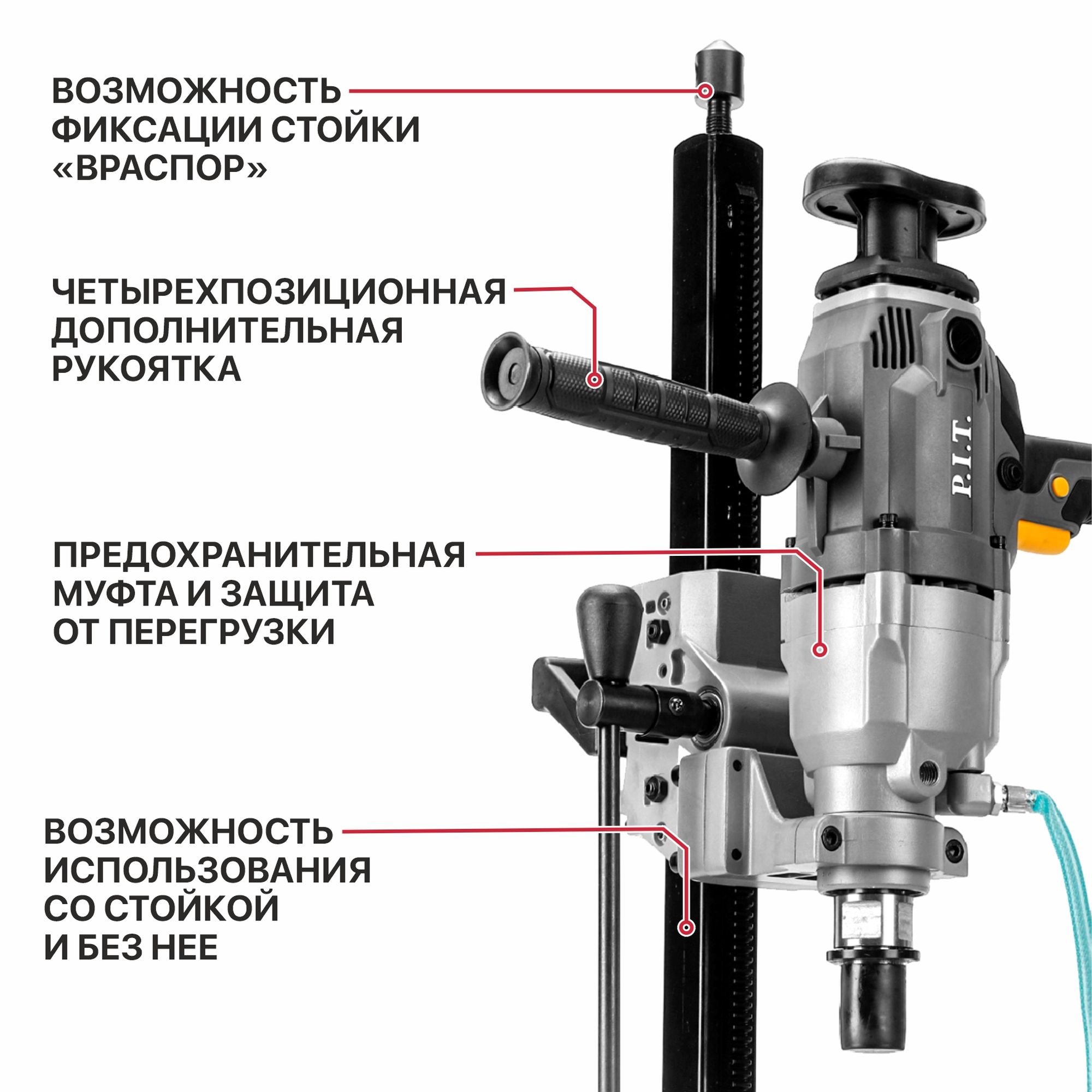 ВОЗМОЖНОСТЬ ФИКСАЦИИ СТОЙКИ «ВРАСПОР»

ЧЕТЫРЕХПОЗИЦИОННАЯ ДОПОЛНИТЕЛЬНАЯ РУКОЯТКА

P.I.T.

ПРЕДОХРАНИТЕЛЬНАЯ МУФТА И ЗАЩИТА ОТ ПЕРЕГРУЗКИ

ВОЗМОЖНОСТЬ ИСПОЛЬЗОВАНИЯ СО СТОЙКОЙ И БЕЗ НЕЕ