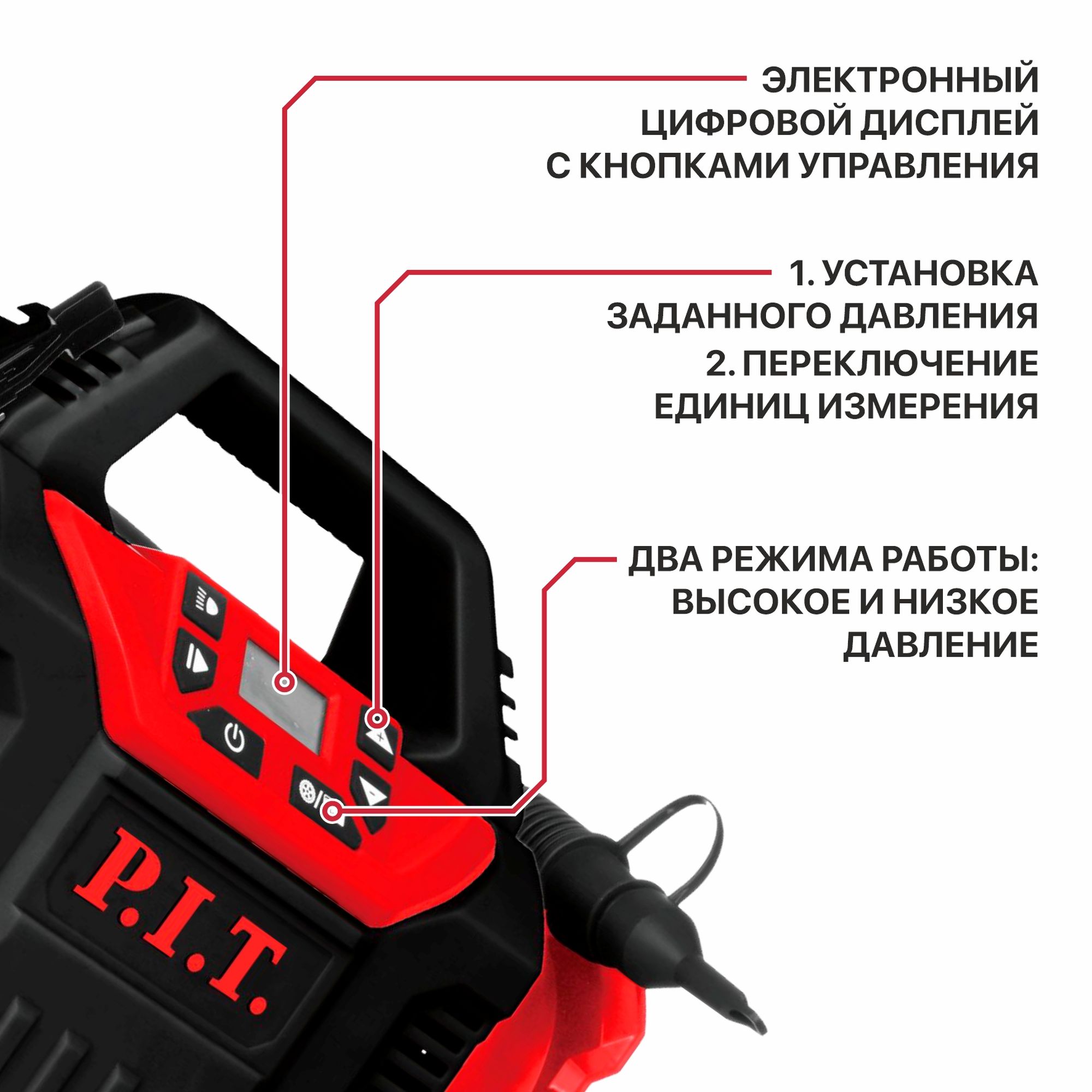 ЭЛЕКТРОННЫЙ ЦИФРОВОЙ ДИСПЛЕЙ С КНОПКАМИ УПРАВЛЕНИЯ

1. УСТАНОВКА ЗАДАННОГО ДАВЛЕНИЯ
2. ПЕРЕКЛЮЧЕНИЕ ЕДИНИЦ ИЗМЕРЕНИЯ

ДВА РЕЖИМА РАБОТЫ: ВЫСОКОЕ И НИЗКОЕ ДАВЛЕНИЕ

P.I.T.