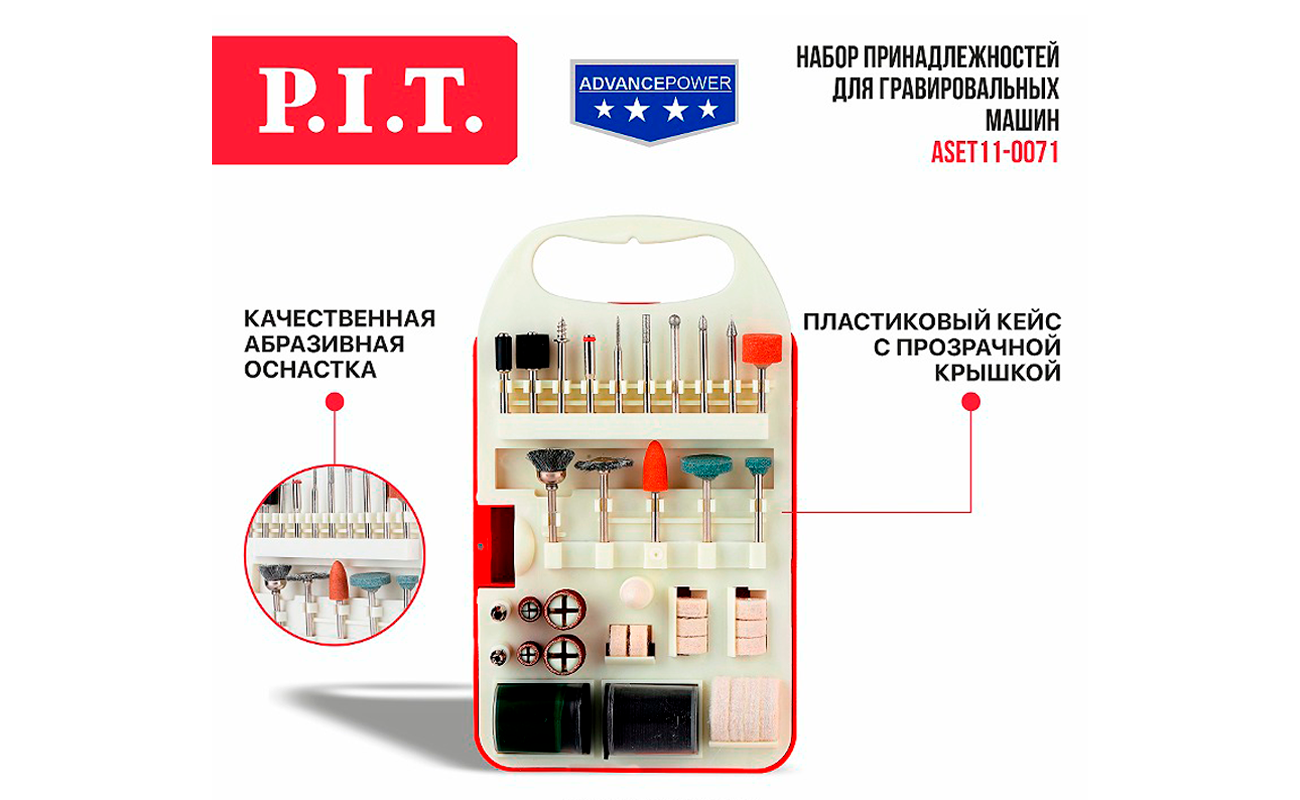 P.I.T.

ADVANCEPOWER

НАБОР ПРИНАДЛЕЖНОСТЕЙ ДЛЯ ГРАВИРОВАЛЬНЫХ МАШИН
ASET11-0071

КАЧЕСТВЕННАЯ АБРАЗИВНАЯ ОСНАСТКА

ПЛАСТИКОВЫЙ КЕЙС С ПРОЗРАЧНОЙ КРЫШКОЙ