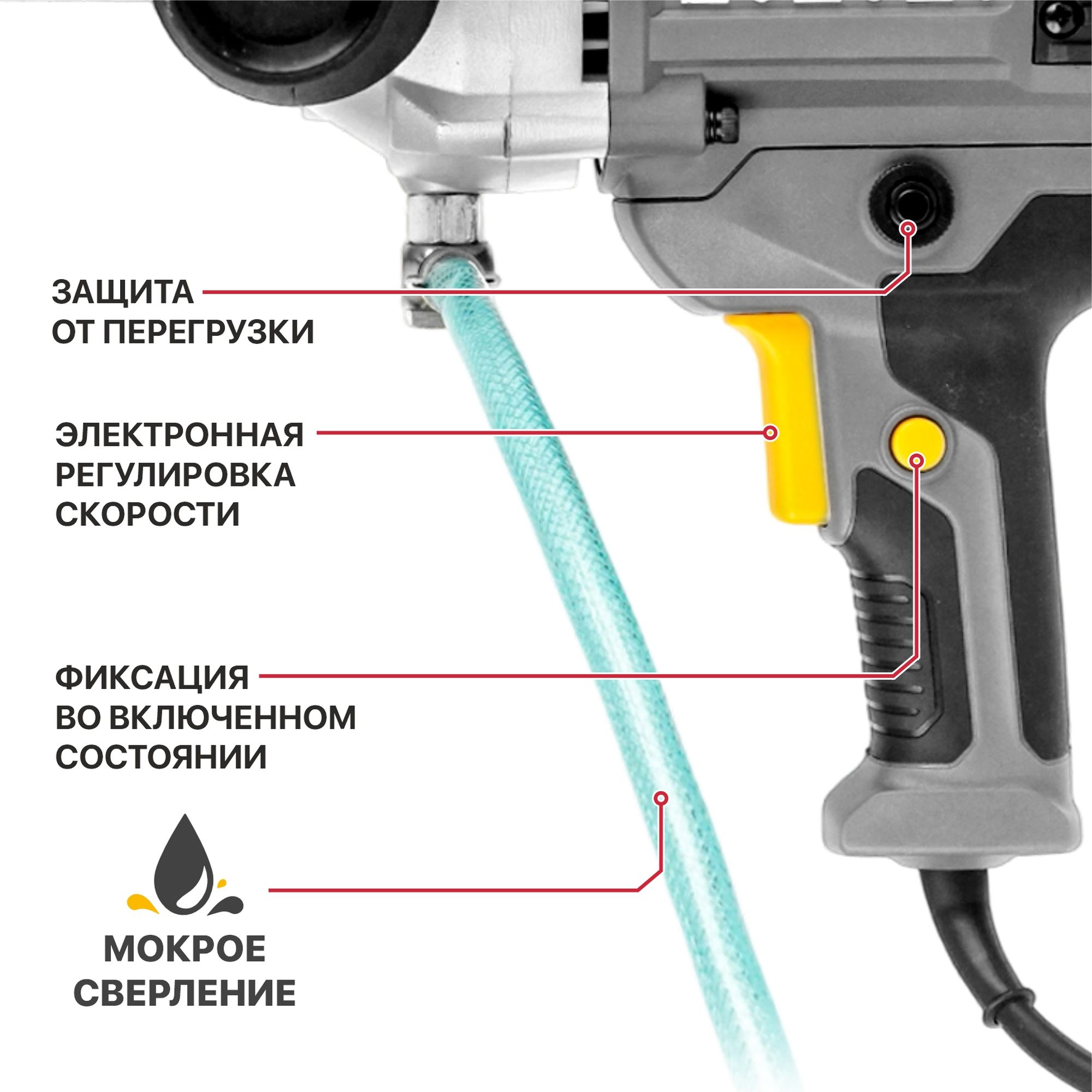 ЗАЩИТА
ОТ ПЕРЕГРУЗКИ

ЭЛЕКТРОННАЯ
РЕГУЛИРОВКА
СКОРОСТИ

ФИКСАЦИЯ
ВО ВКЛЮЧЕННОМ
СОСТОЯНИИ

МОКРОЕ
СВЕРЛЕНИЕ