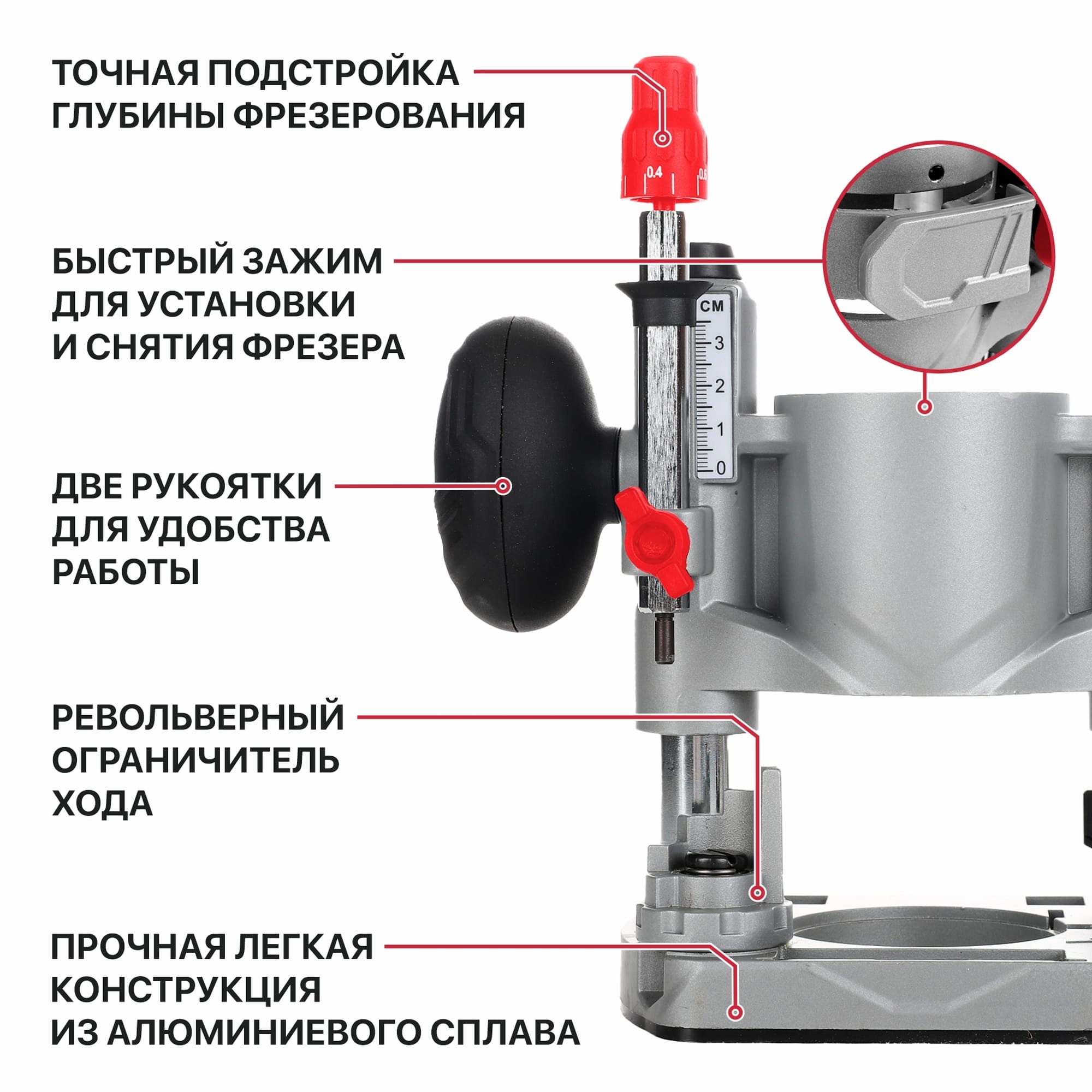 ТОЧНАЯ ПОДСТРОЙКА ГЛУБИНЫ ФРЕЗЕРОВАНИЯ

0.4 0.6

БЫСТРЫЙ ЗАЖИМ ДЛЯ УСТАНОВКИ И СНЯТИЯ ФРЕЗЕРА

СМ
3
2
1
0

ДВЕ РУКОЯТКИ ДЛЯ УДОБСТВА РАБОТЫ

РЕВОЛЬВЕРНЫЙ ОГРАНИЧИТЕЛЬ ХОДА

ПРОЧНАЯ ЛЕГКАЯ КОНСТРУКЦИЯ ИЗ АЛЮМИНИЕВОГО СПЛАВА