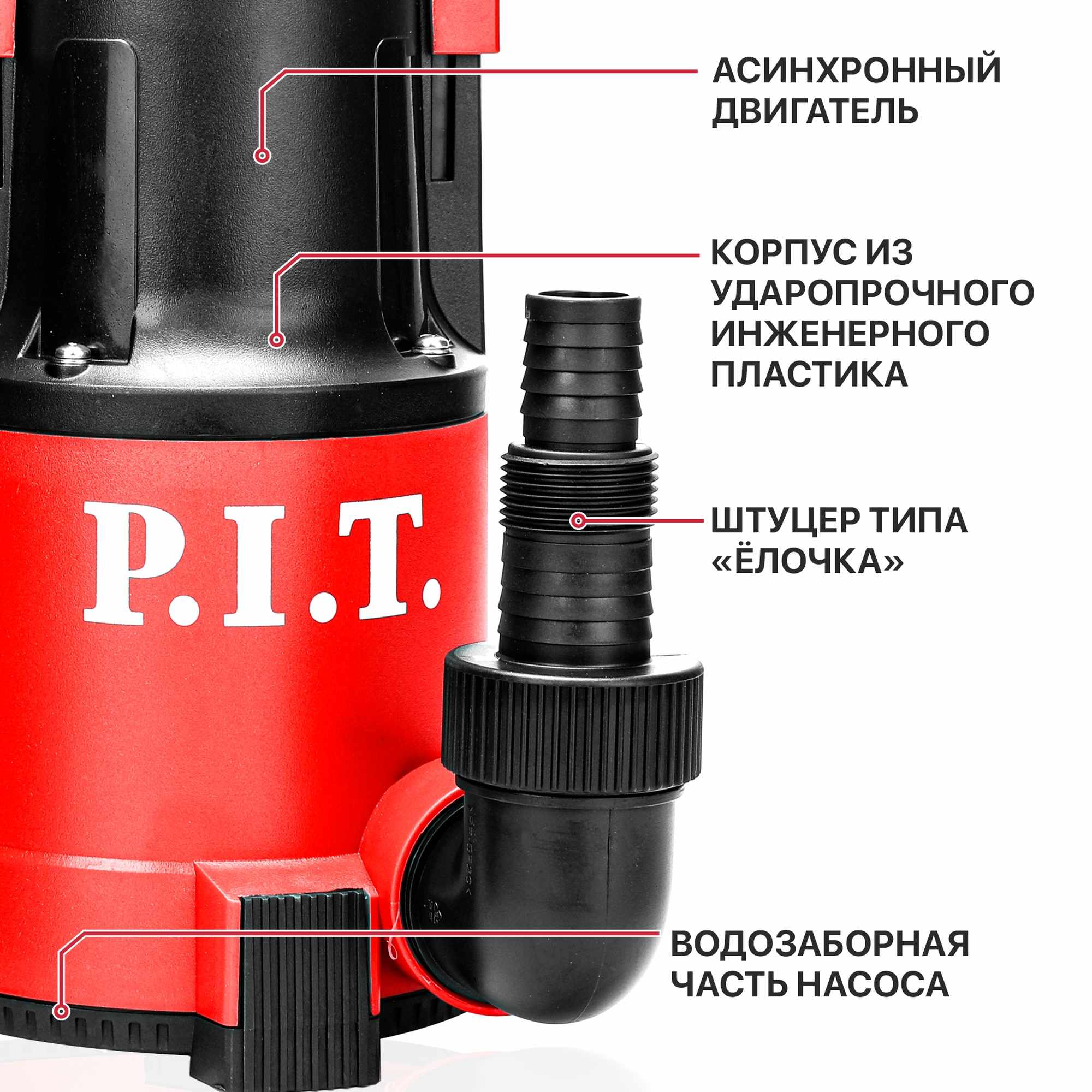 АСИНХРОННЫЙ ДВИГАТЕЛЬ

КОРПУС ИЗ УДАРОПРОЧНОГО ИНЖЕНЕРНОГО ПЛАСТИКА

P.I.T.

ШТУЦЕР ТИПА «ЁЛОЧКА»

ВОДОЗАБОРНАЯ ЧАСТЬ НАСОСА