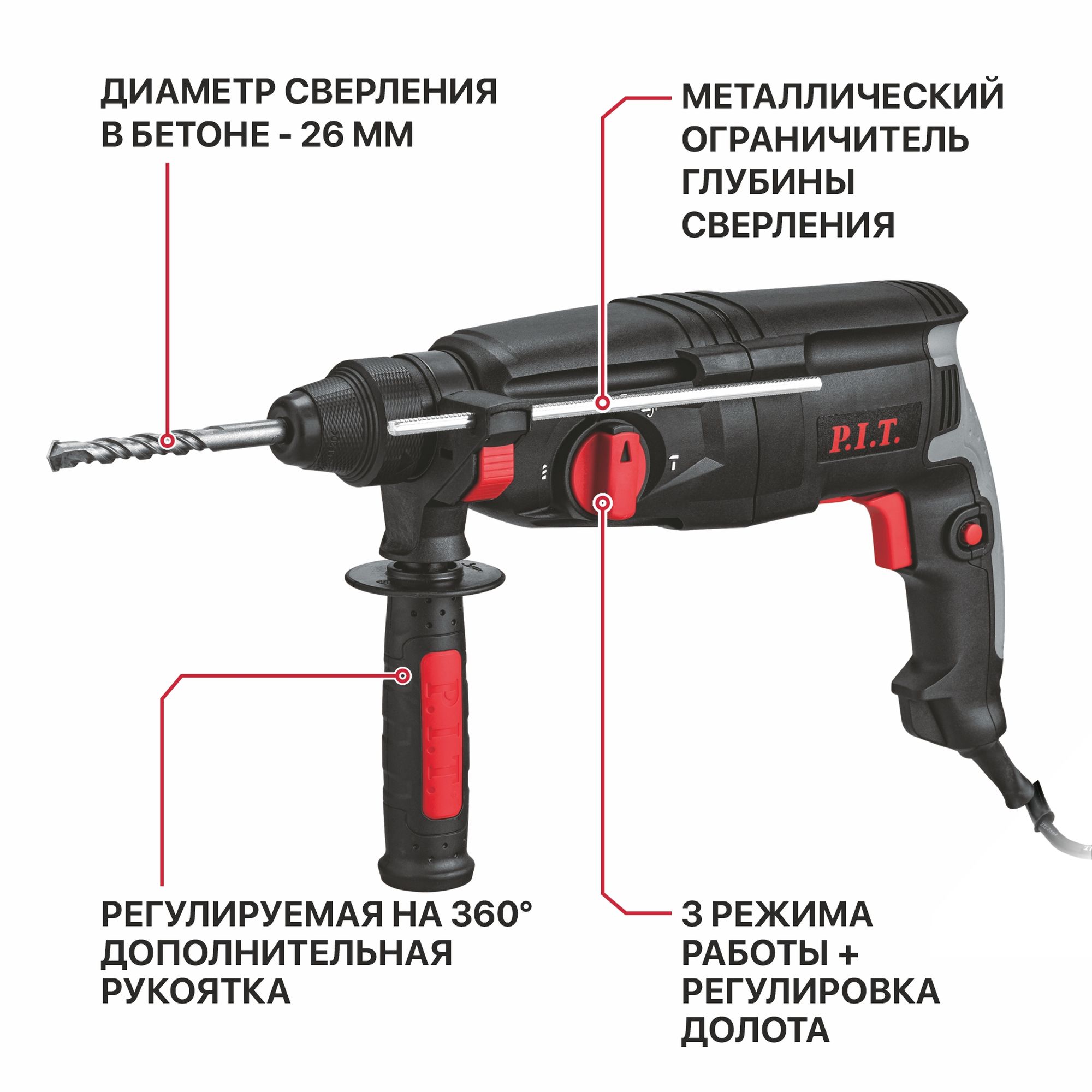 ДИАМЕТР СВЕРЛЕНИЯ В БЕТОНЕ - 26 ММ

МЕТАЛЛИЧЕСКИЙ ОГРАНИЧИТЕЛЬ ГЛУБИНЫ СВЕРЛЕНИЯ

P.I.T.

P.I.T.

РЕГУЛИРУЕМАЯ НА 360° ДОПОЛНИТЕЛЬНАЯ РУКОЯТКА

3 РЕЖИМА РАБОТЫ + РЕГУЛИРОВКА ДОЛОТА