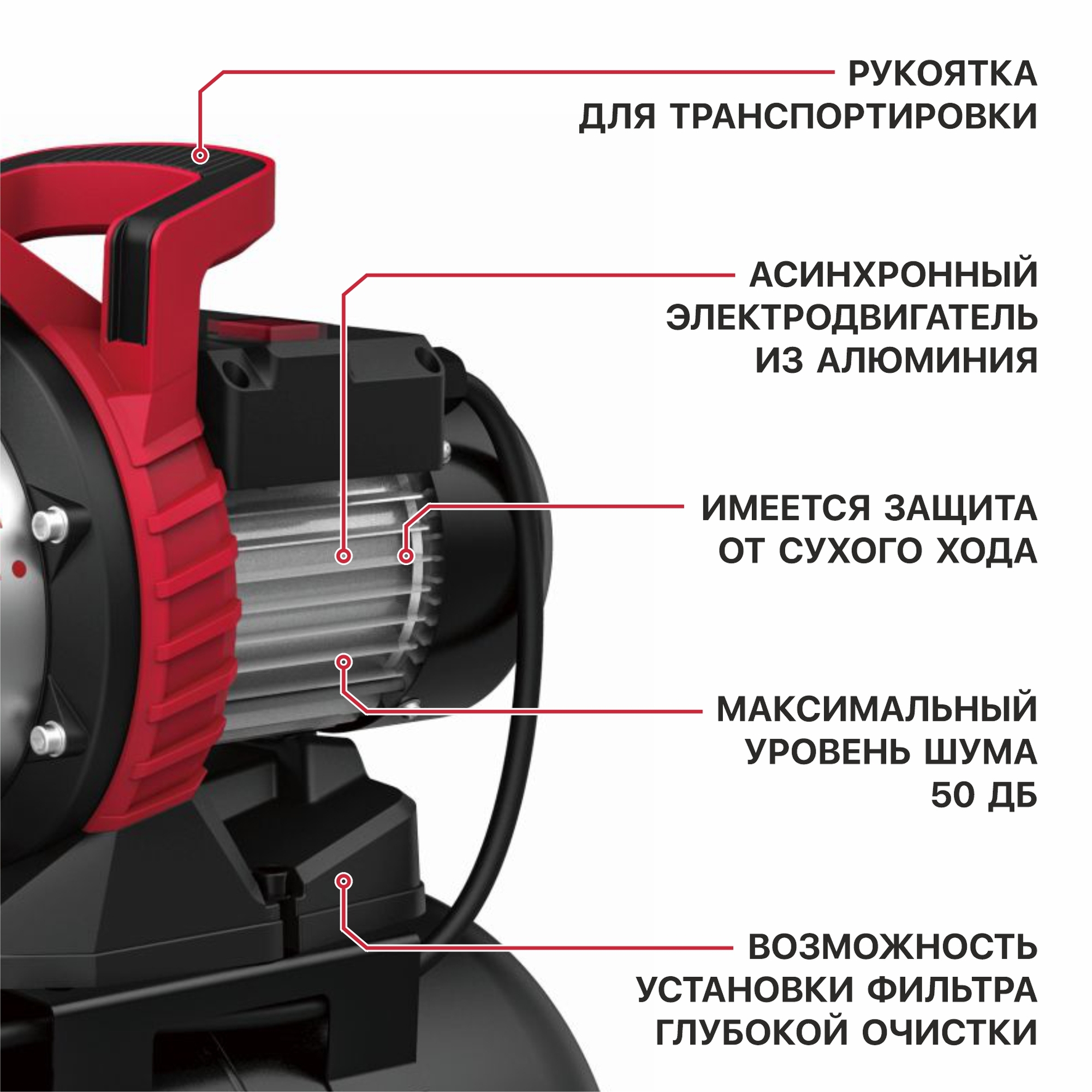 РУКОЯТКА
ДЛЯ ТРАНСПОРТИРОВКИ

АСИНХРОННЫЙ
ЭЛЕКТРОДВИГАТЕЛЬ
ИЗ АЛЮМИНИЯ

ИМЕЕТСЯ ЗАЩИТА
ОТ СУХОГО ХОДА

МАКСИМАЛЬНЫЙ
УРОВЕНЬ ШУМА
50 ДБ

ВОЗМОЖНОСТЬ
УСТАНОВКИ ФИЛЬТРА
ГЛУБОКОЙ ОЧИСТКИ